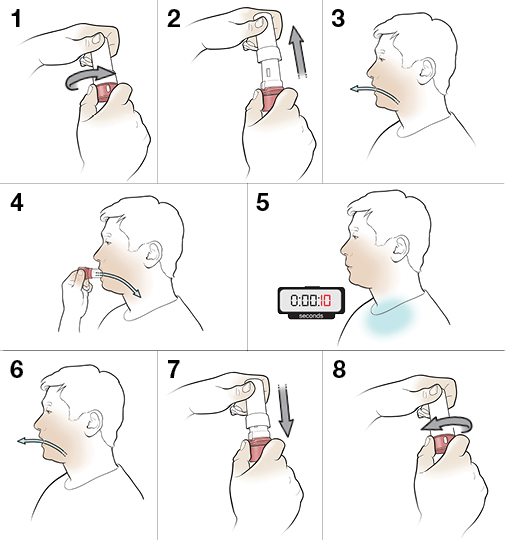 1

2

3

4

5

0:00:10
seconds

6

7

8