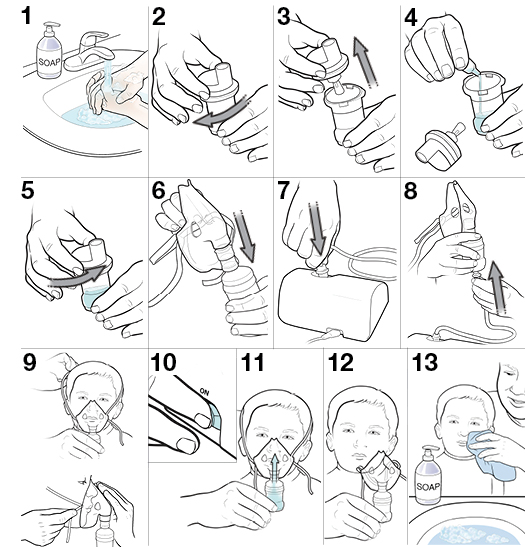 1
SOAP
2
3
4
5
6
7
8
9
10
ON
11
12
13
SOAP